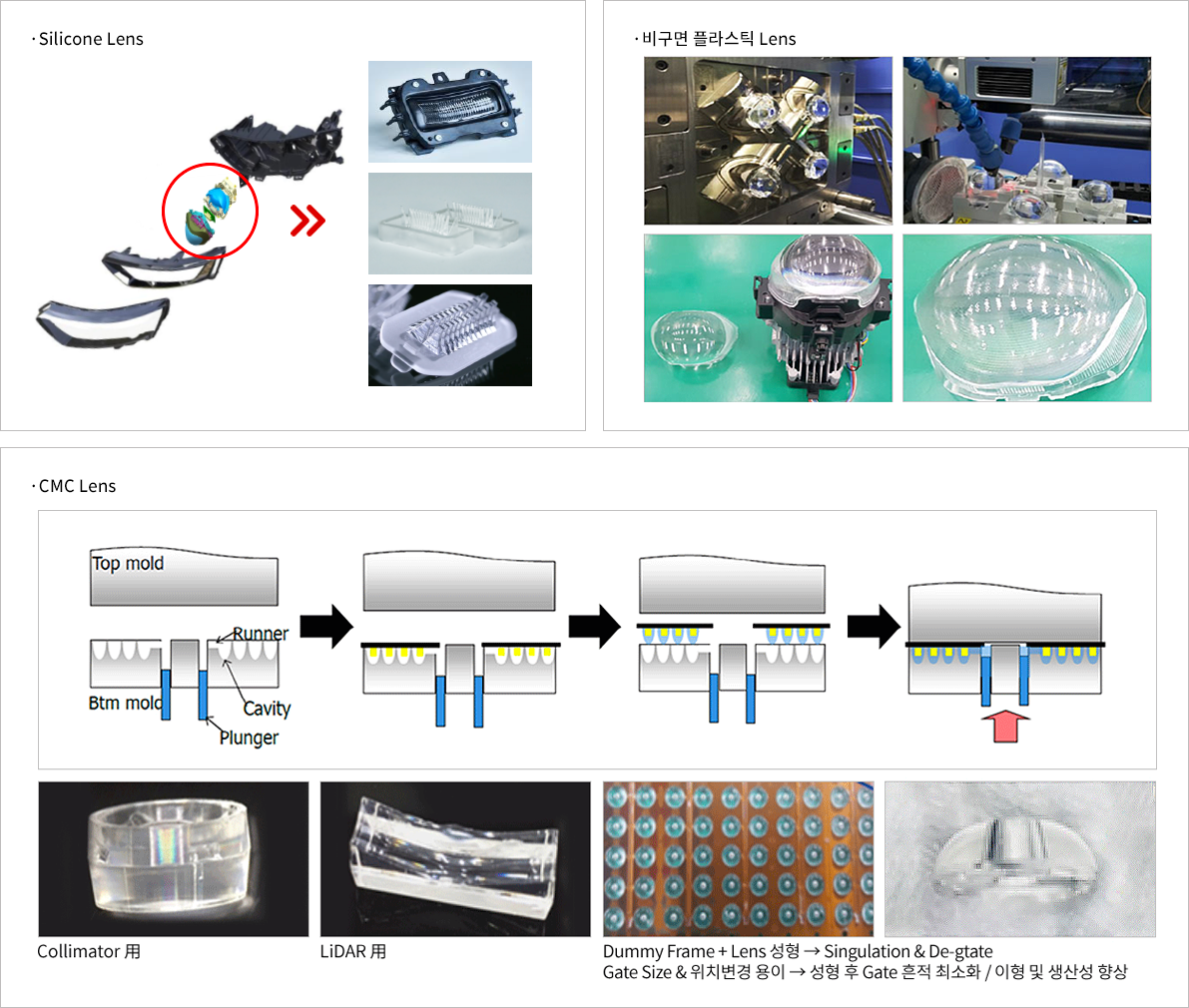 · Silicone Lens

· 비구면 플라스틱 Lens

· CMC Lens

Top mold

Runner

Btm mold

Cavity

Plunger

Collimator 用

LiDAR 用

Dummy Frame + Lens 성형 → Singulation & De-gtate
Gate Size & 위치변경 용이 → 성형 후 Gate 흔적 최소화 / 이형 및 생산성 향상